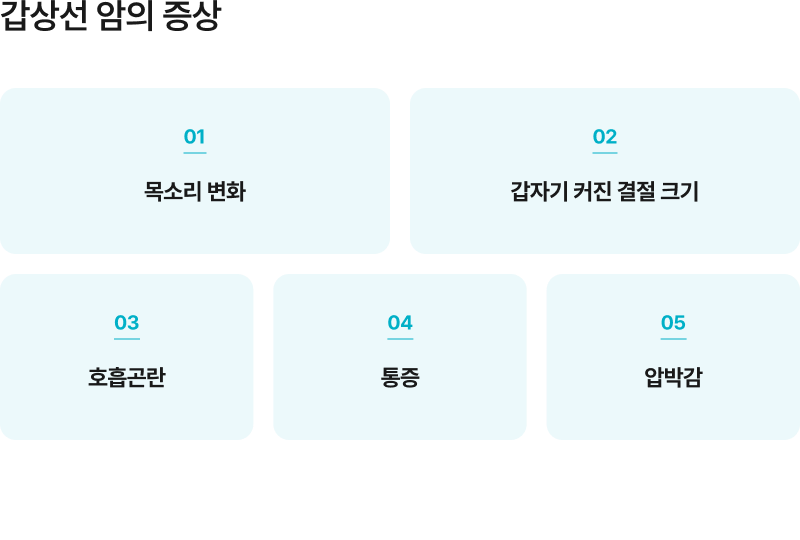 갑상선 암의 증상

01

목소리 변화

02

갑자기 커진 결절 크기

03

호흡곤란

04

통증

05

압박감