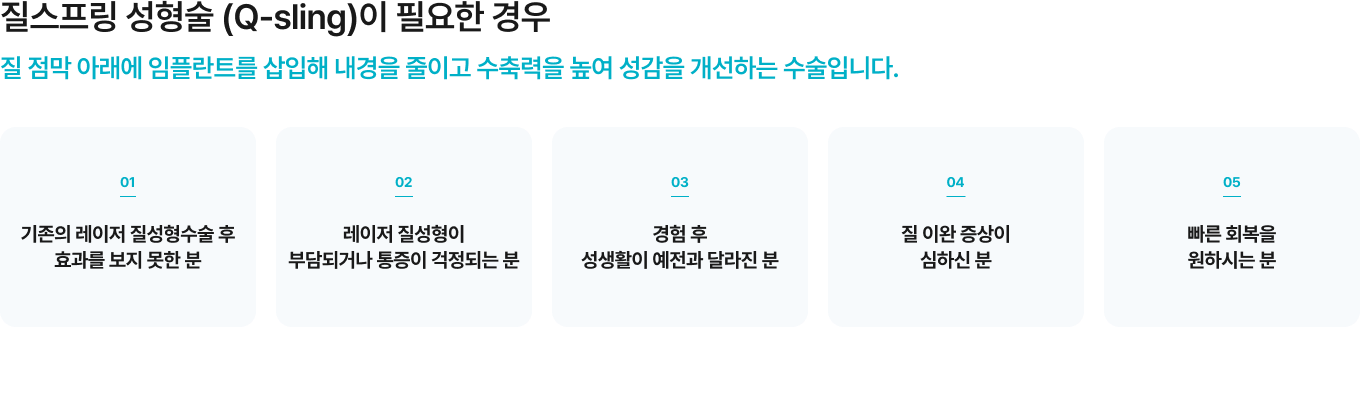 질스프링 성형술 (Q-sling)이 필요한 경우

질 점막 아래에 임플란트를 삽입해 내경을 줄이고 수축력을 높여 성감을 개선하는 수술입니다.

01

기존의 레이저 질성형수술 후
효과를 보지 못한 분

02

레이저 질성형이
부담되거나 통증이 걱정되는 분

03

경험 후
성생활이 예전과 달라진 분

04

질 이완 증상이
심하신 분

05

빠른 회복을
원하시는 분